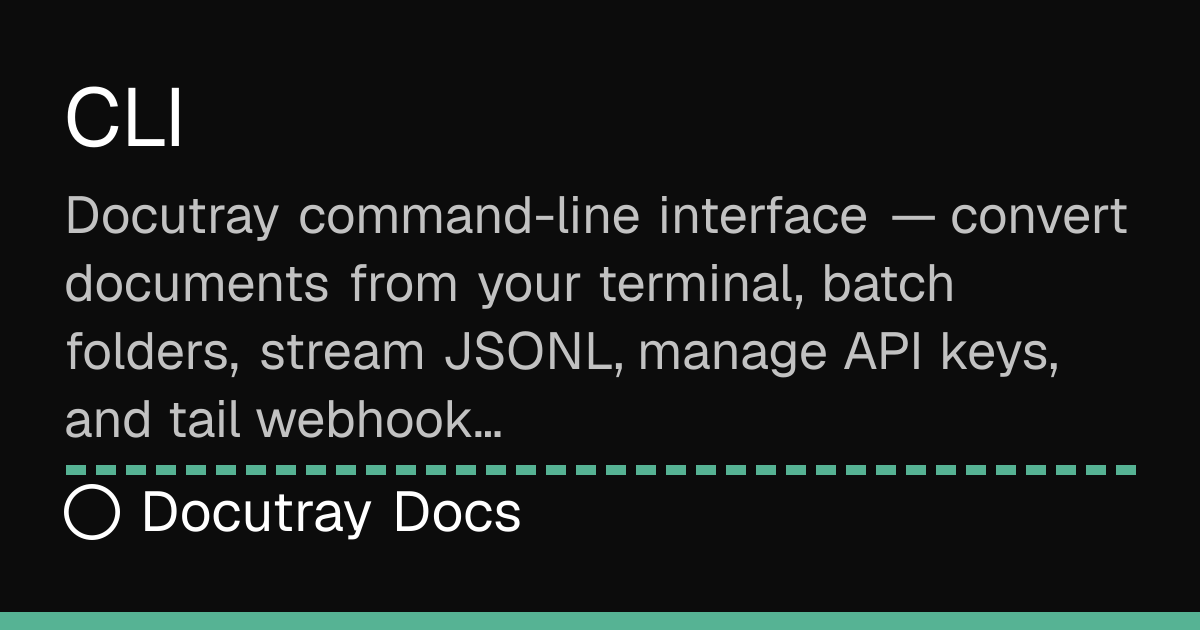 CLI

Docutray command-line interface — convert documents from your terminal, batch folders, stream JSONL, manage API keys, and tail webhook…

Docutray Docs