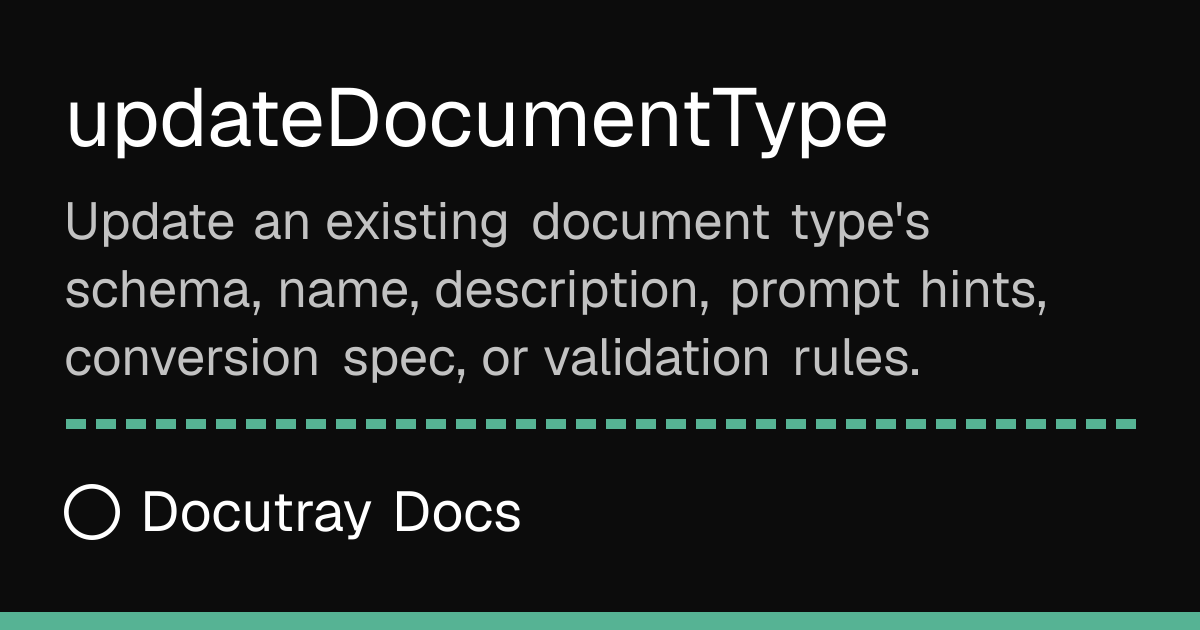 updateDocumentType

Update an existing document type's schema, name, description, prompt hints, conversion spec, or validation rules.

Docutray Docs